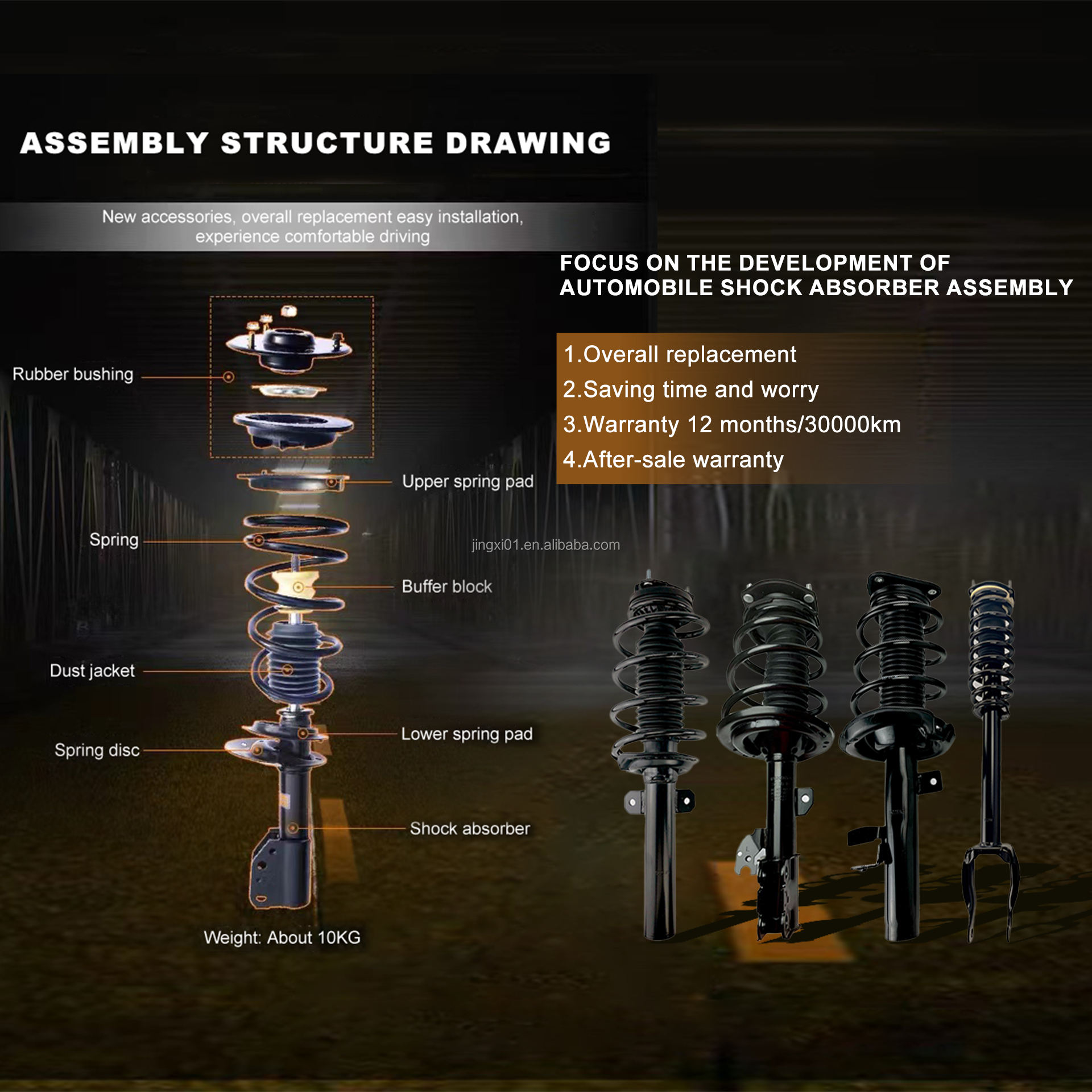 ASSEMBLY STRUCTURE DRAWING

New accessories, overall replacement easy installation, experience comfortable driving

FOCUS ON THE DEVELOPMENT OF AUTOMOBILE SHOCK ABSORBER ASSEMBLY

1.Overall replacement
2.Saving time and worry
3.Warranty 12 months/30000km
4.After-sale warranty

Rubber bushing

Upper spring pad

Spring

jingxi01.en.alibaba.com

Buffer block

Dust jacket

Lower spring pad

Spring disc

Shock absorber

Weight: About 10KG